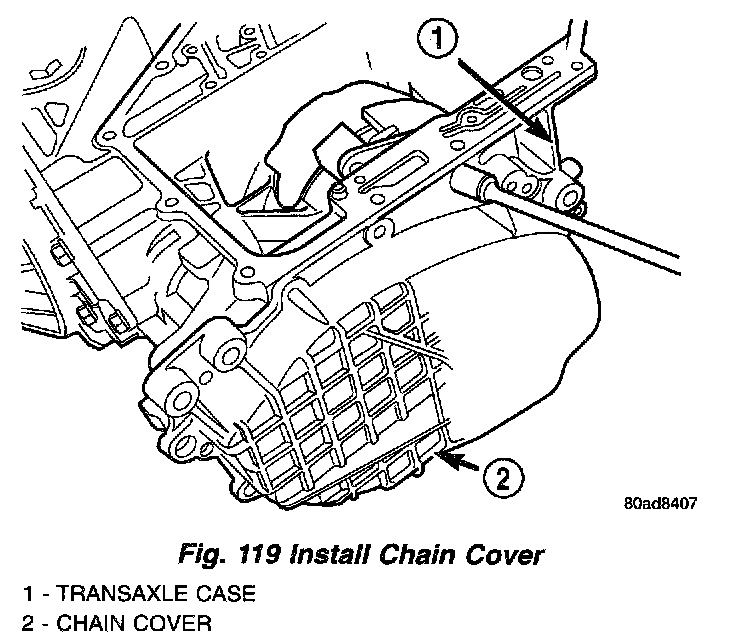 1

2

80ad8407

Fig. 119 Install Chain Cover

1 - TRANSAXLE CASE
2 - CHAIN COVER