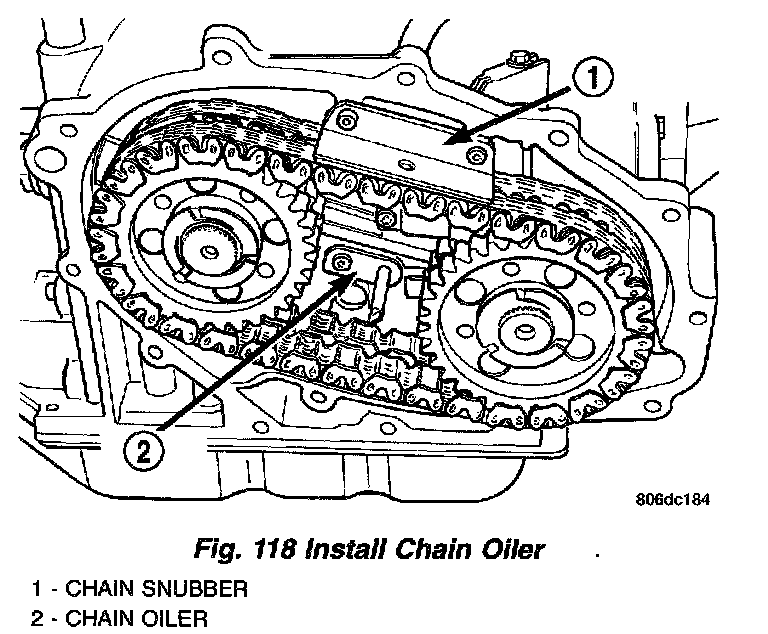 1

2

806dc184

Fig. 118 Install Chain Oiler

1 - CHAIN SNUBBER
2 - CHAIN OILER