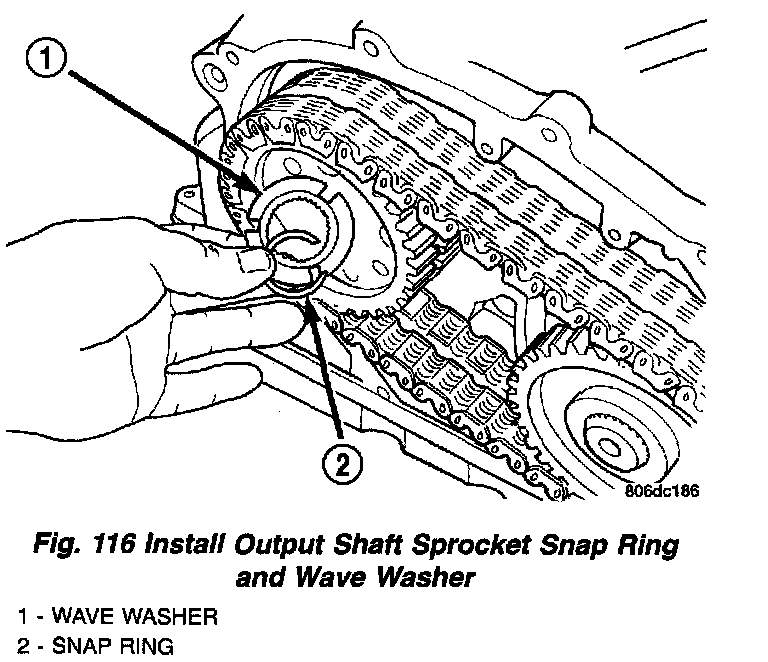 1

2

806dc186

Fig. 116 Install Output Shaft Sprocket Snap Ring and Wave Washer

1 - WAVE WASHER
2 - SNAP RING