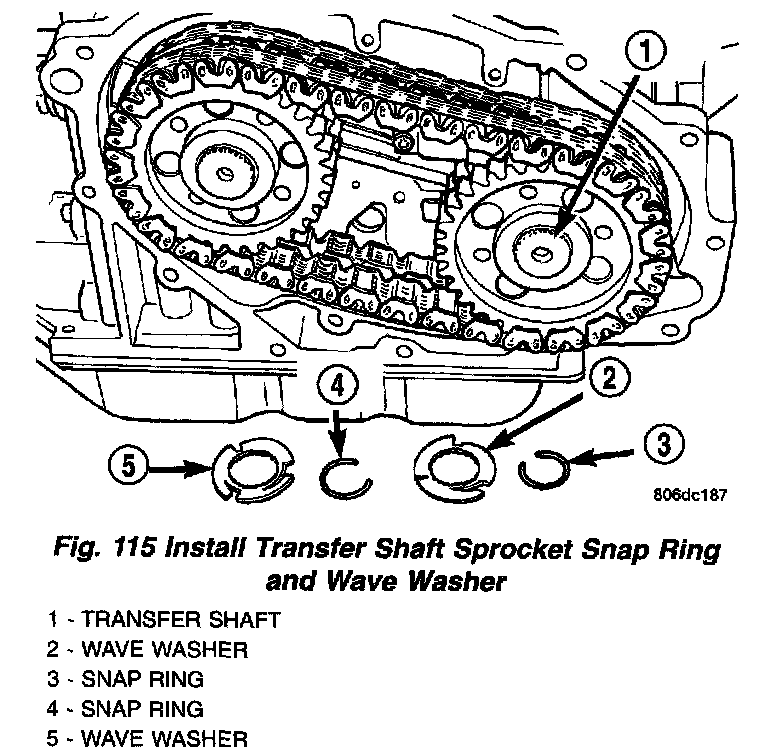 1

4

2

5

3

806dc187

Fig. 115 Install Transfer Shaft Sprocket Snap Ring and Wave Washer

1 - TRANSFER SHAFT
2 - WAVE WASHER
3 - SNAP RING
4 - SNAP RING
5 - WAVE WASHER