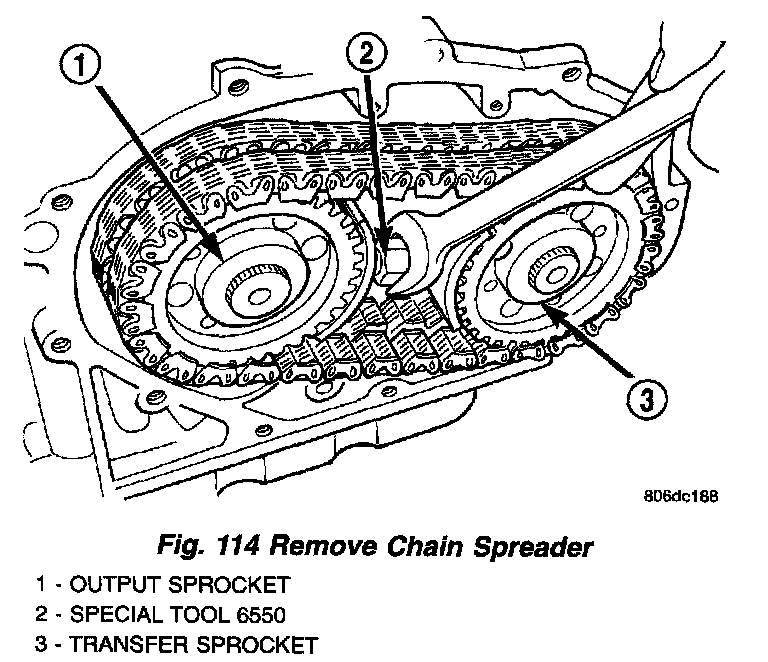 1

2

3

806dc188

Fig. 114 Remove Chain Spreader

1 - OUTPUT SPROCKET
2 - SPECIAL TOOL 6550
3 - TRANSFER SPROCKET