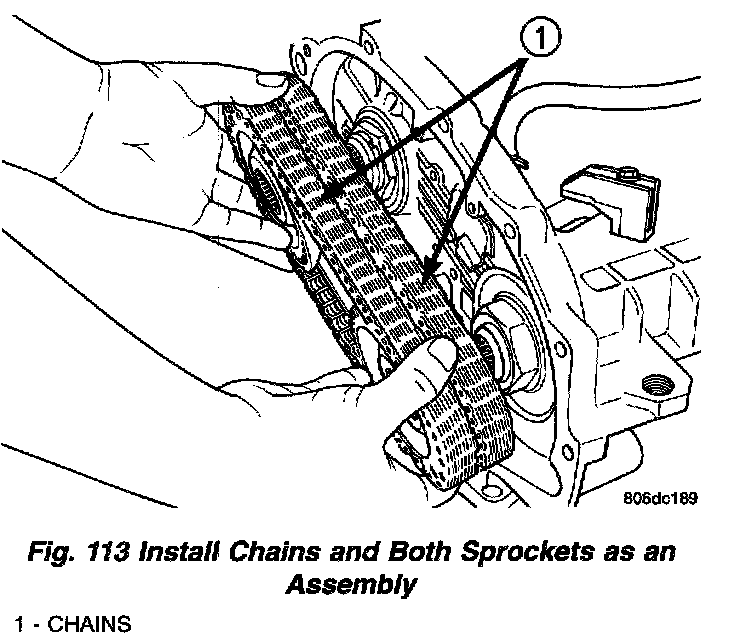 1

806dc189

Fig. 113 Install Chains and Both Sprockets as an Assembly

1 - CHAINS