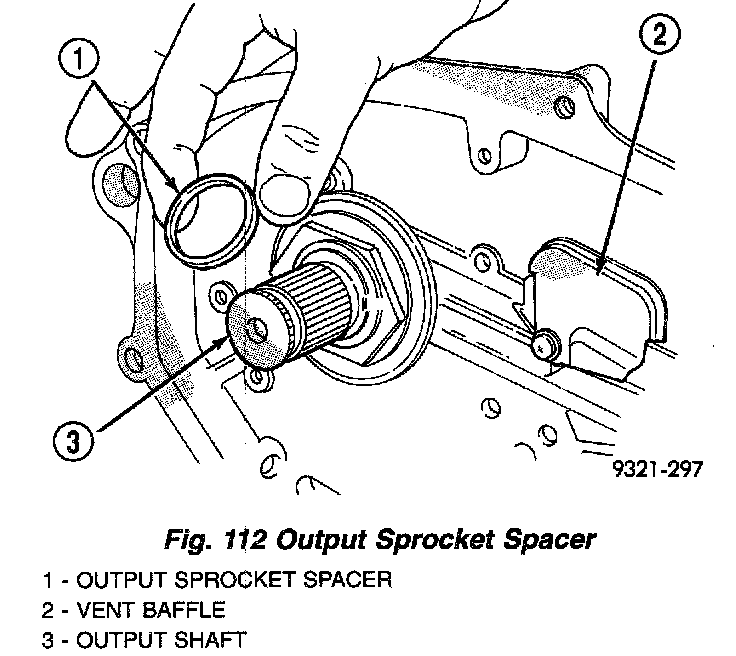 1

2

3

9321-297

Fig. 112 Output Sprocket Spacer

1 - OUTPUT SPROCKET SPACER
2 - VENT BAFFLE
3 - OUTPUT SHAFT