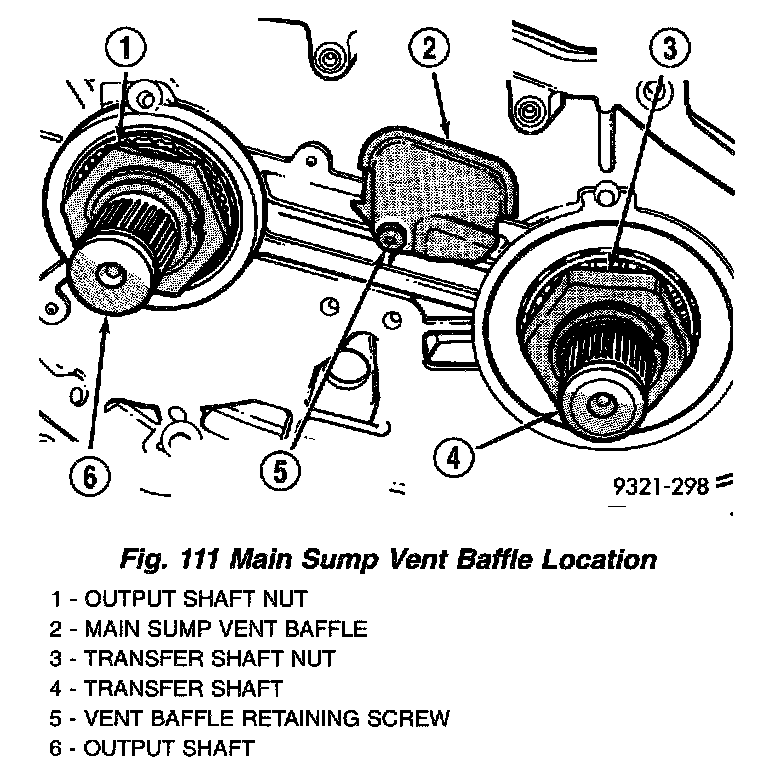 1
2
3
6
5
4
9321-298

Fig. 111 Main Sump Vent Baffle Location

1 - OUTPUT SHAFT NUT
2 - MAIN SUMP VENT BAFFLE
3 - TRANSFER SHAFT NUT
4 - TRANSFER SHAFT
5 - VENT BAFFLE RETAINING SCREW
6 - OUTPUT SHAFT