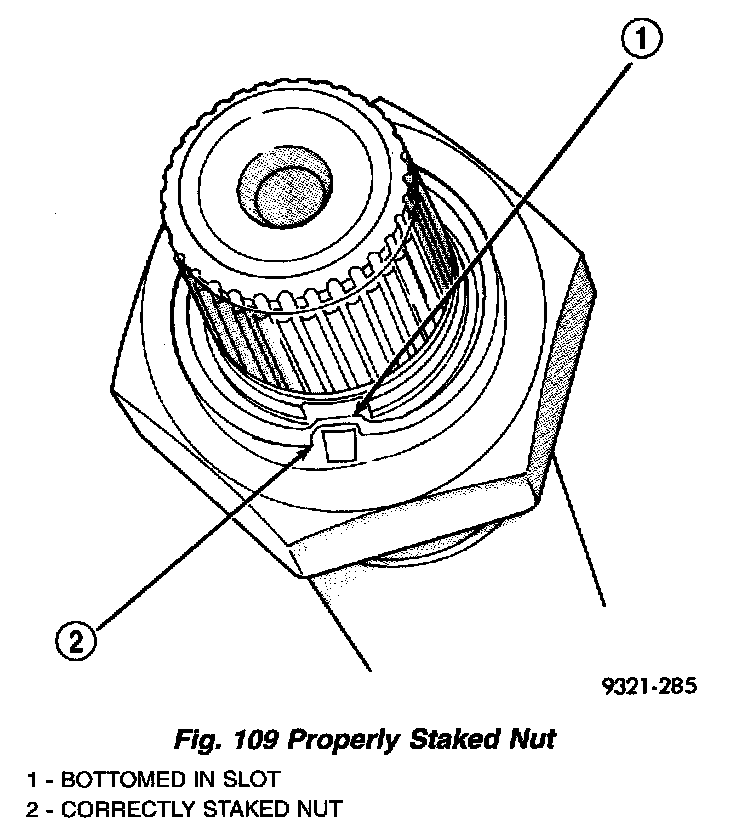 1

2

9321-285

Fig. 109 Properly Staked Nut

1 - BOTTOMED IN SLOT
2 - CORRECTLY STAKED NUT