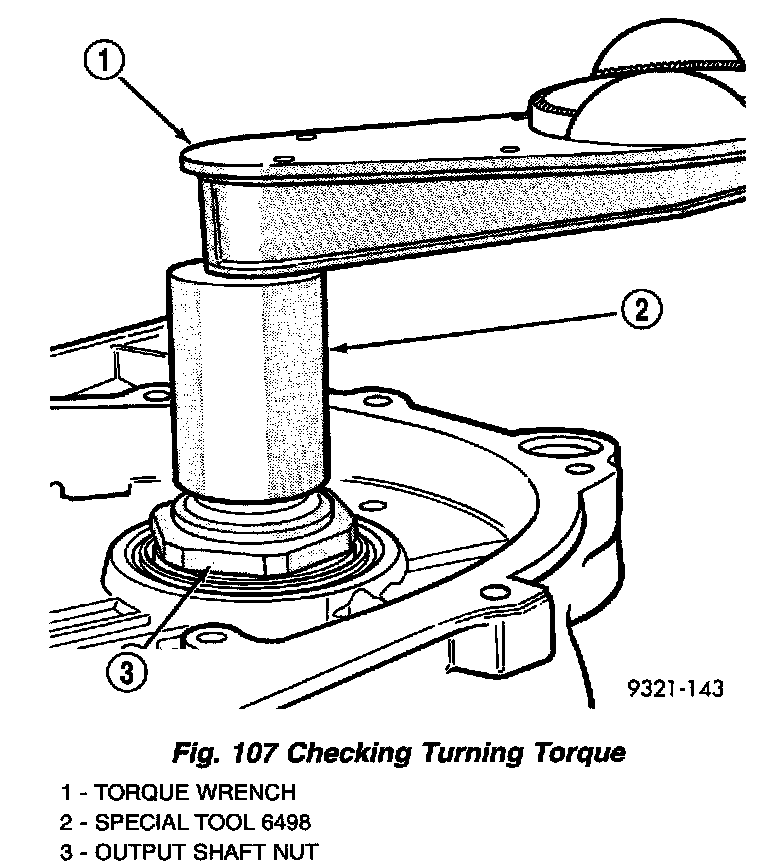 1

2

3

9321-143

Fig. 107 Checking Turning Torque

1 - TORQUE WRENCH
2 - SPECIAL TOOL 6498
3 - OUTPUT SHAFT NUT