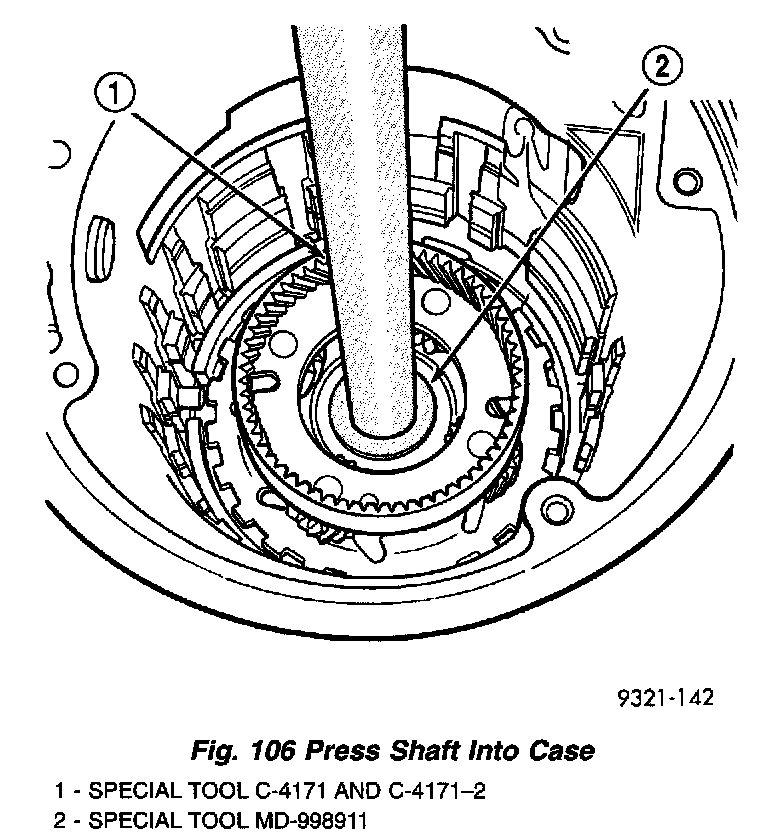 1

2

9321-142

Fig. 106 Press Shaft Into Case

1 - SPECIAL TOOL C-4171 AND C-4171–2
2 - SPECIAL TOOL MD-998911