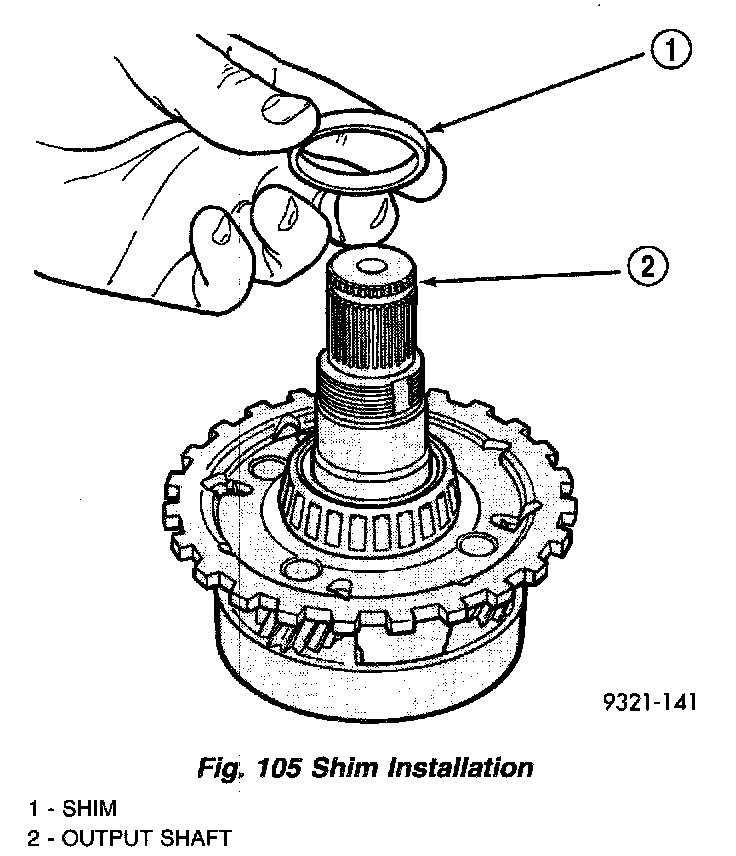 1

2

9321-141

Fig. 105 Shim Installation

1 - SHIM
2 - OUTPUT SHAFT