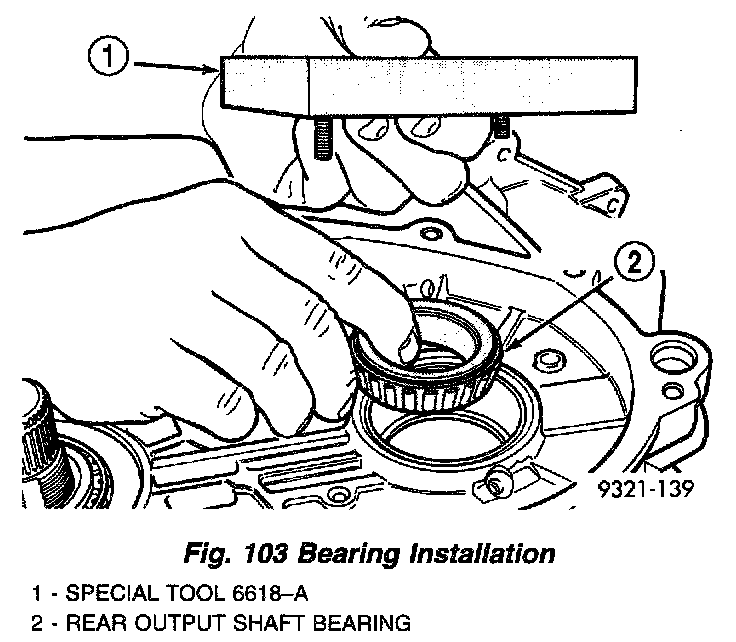 1

2

9321-139

Fig. 103 Bearing Installation

1 - SPECIAL TOOL 6618–A
2 - REAR OUTPUT SHAFT BEARING