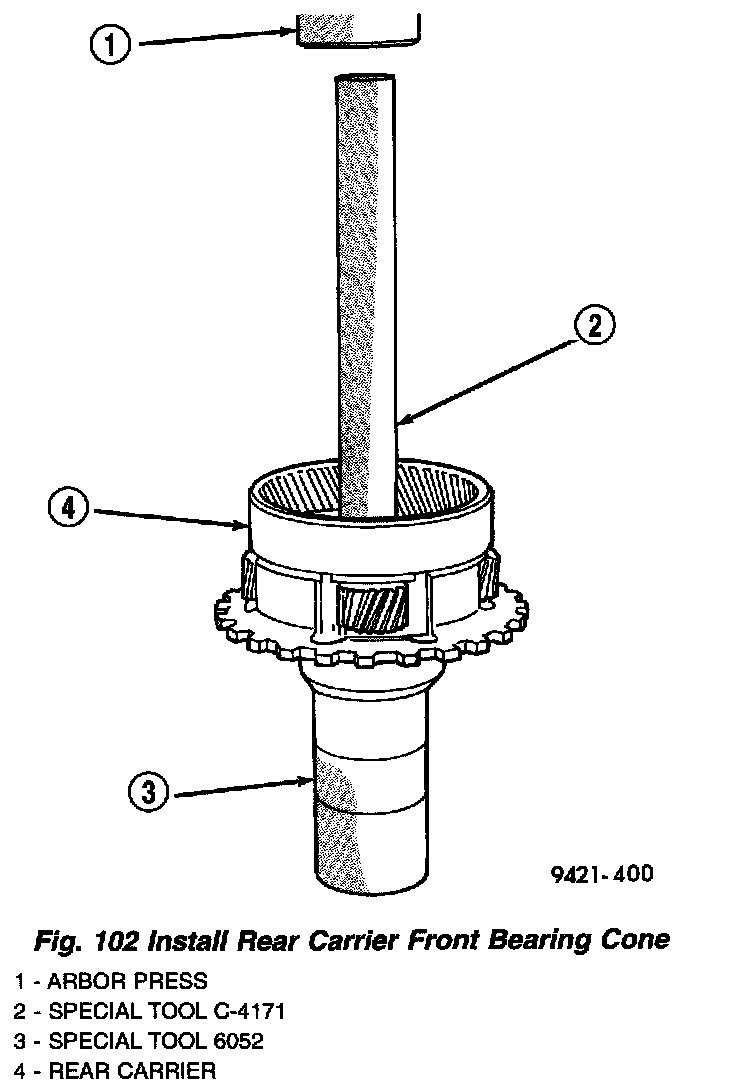 1

2

4

3

9421-400

Fig. 102 Install Rear Carrier Front Bearing Cone

1 - ARBOR PRESS
2 - SPECIAL TOOL C-4171
3 - SPECIAL TOOL 6052
4 - REAR CARRIER