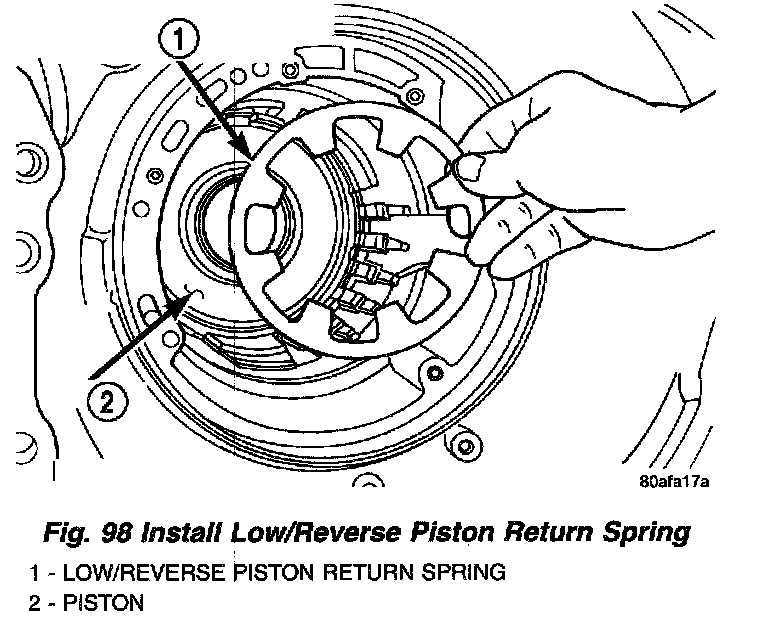 1

2

80afa17a

Fig. 98 Install Low/Reverse Piston Return Spring

1 - LOW/REVERSE PISTON RETURN SPRING
2 - PISTON