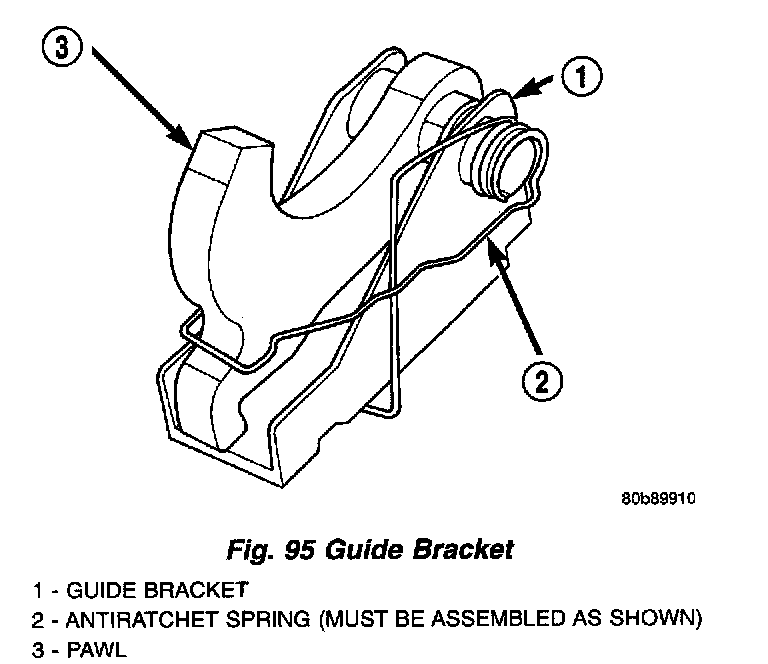 3

1

2

80b89910

Fig. 95 Guide Bracket

1 - GUIDE BRACKET
2 - ANTIRATCHET SPRING (MUST BE ASSEMBLED AS SHOWN)
3 - PAWL