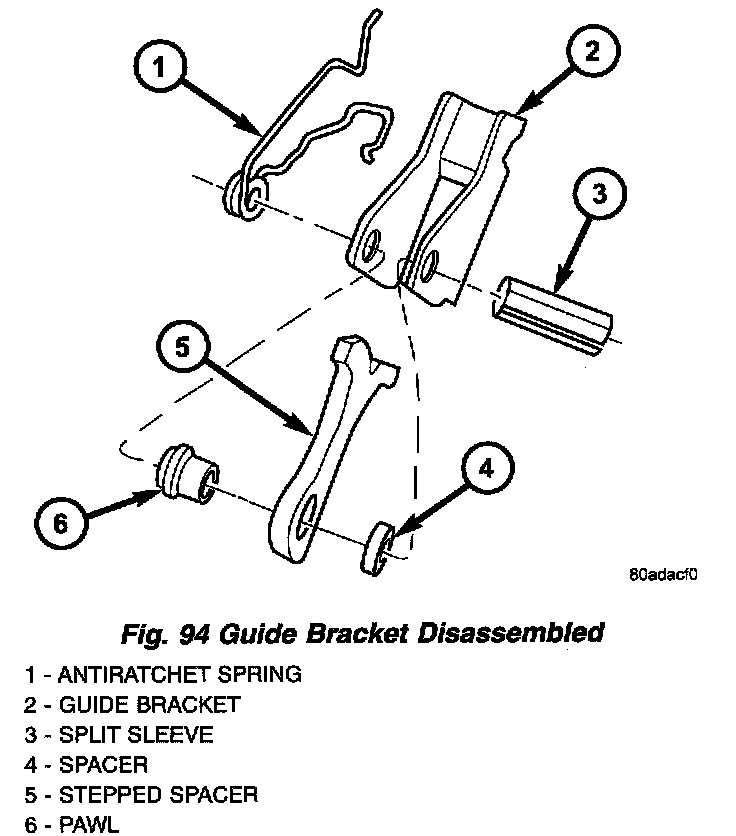 1

2

3

5

4

6

80adacf0

Fig. 94 Guide Bracket Disassembled

1 - ANTIRATCHET SPRING
2 - GUIDE BRACKET
3 - SPLIT SLEEVE
4 - SPACER
5 - STEPPED SPACER
6 - PAWL