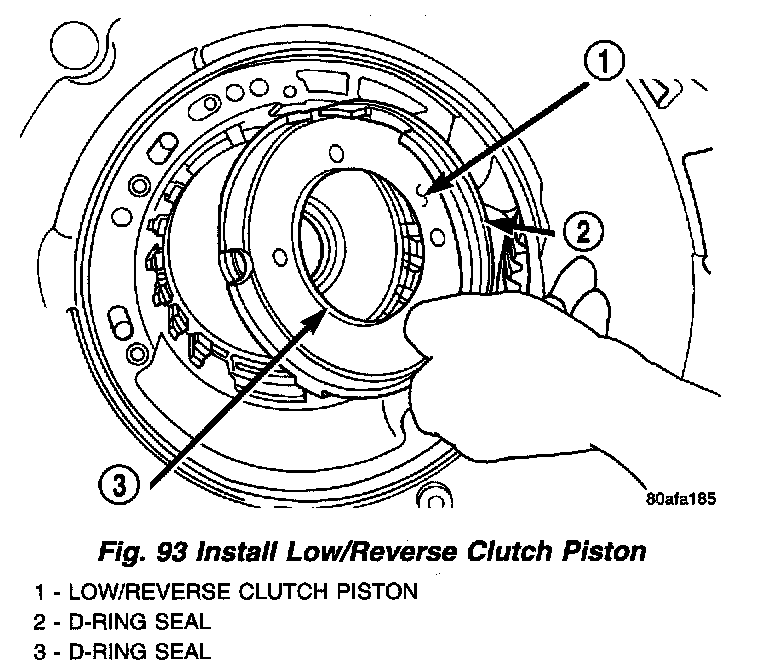 1

2

3

80afa185

Fig. 93 Install Low/Reverse Clutch Piston

1 - LOW/REVERSE CLUTCH PISTON
2 - D-RING SEAL
3 - D-RING SEAL