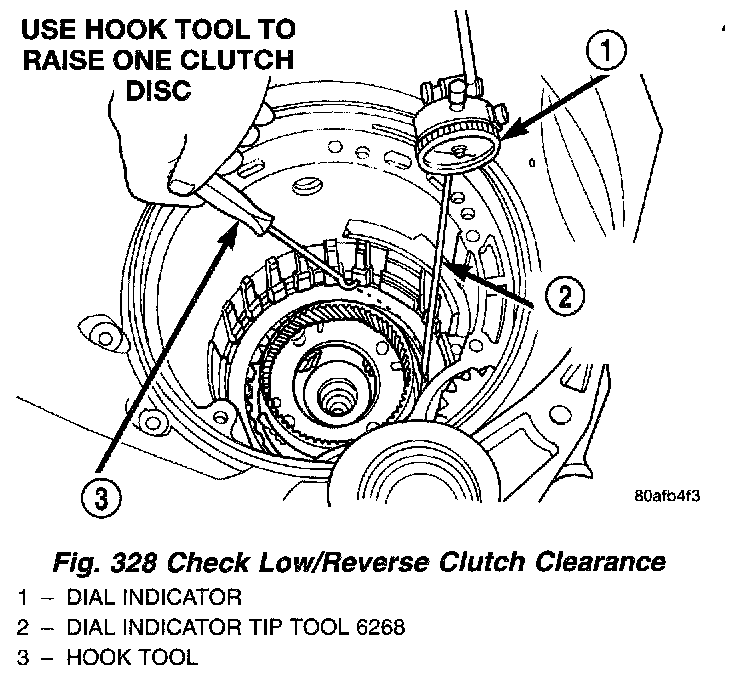 USE HOOK TOOL TO RAISE ONE CLUTCH DISC

1

2

3

80afb4f3

Fig. 328 Check Low/Reverse Clutch Clearance

1 – DIAL INDICATOR

2 – DIAL INDICATOR TIP TOOL 6268

3 – HOOK TOOL