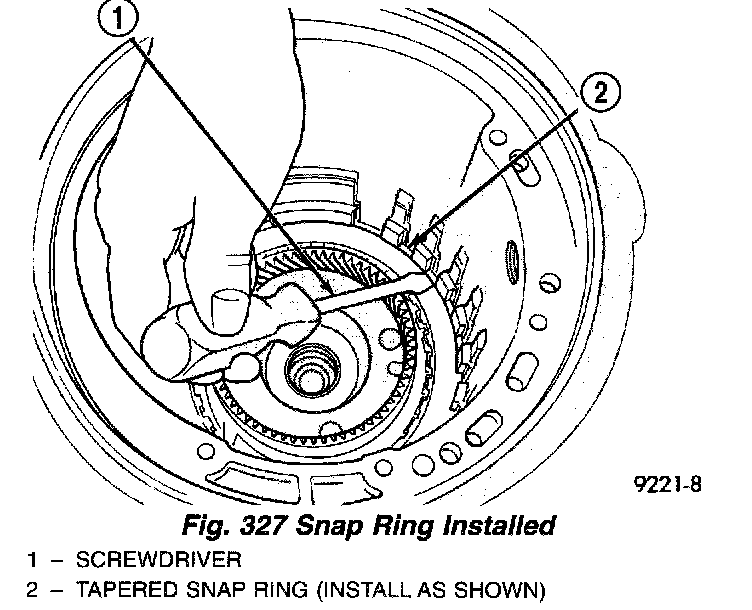 1
2
9221-8
Fig. 327 Snap Ring Installed
1 – SCREWDRIVER
2 – TAPERED SNAP RING (INSTALL AS SHOWN)