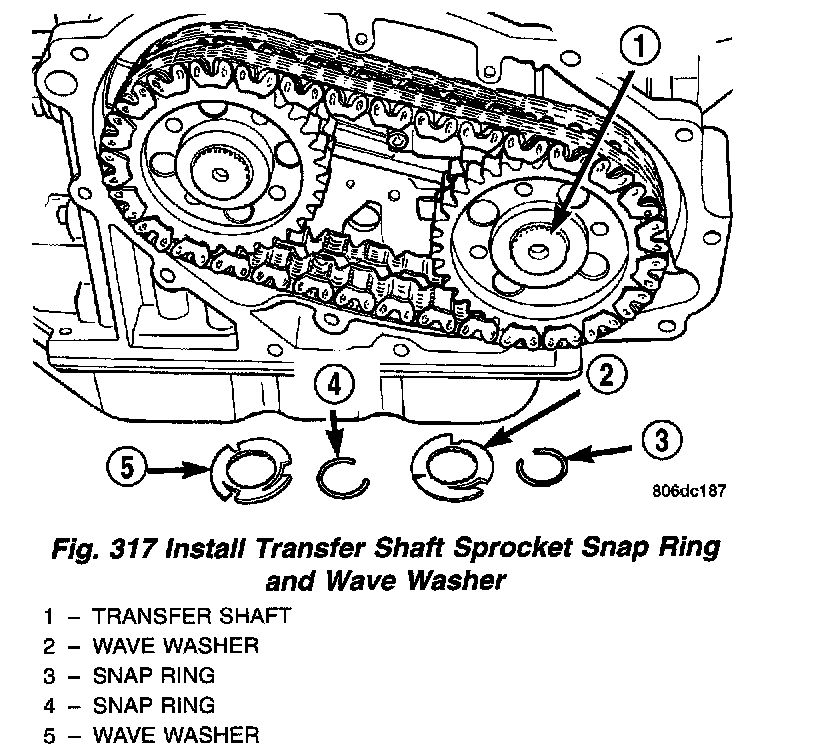 1

2

3

4

5

806dc187

Fig. 317 Install Transfer Shaft Sprocket Snap Ring and Wave Washer

1 – TRANSFER SHAFT
2 – WAVE WASHER
3 – SNAP RING
4 – SNAP RING
5 – WAVE WASHER