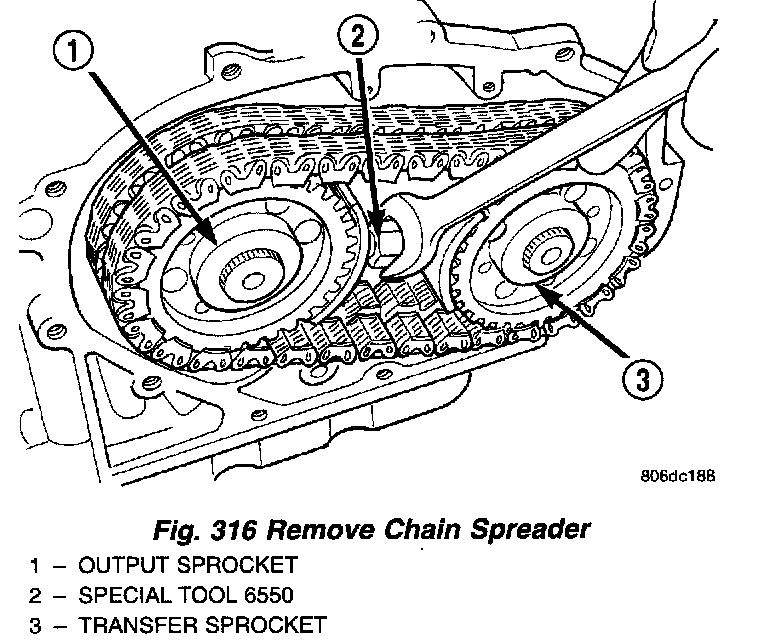 1
2
3
806dc188

Fig. 316 Remove Chain Spreader
1 – OUTPUT SPROCKET
2 – SPECIAL TOOL 6550
3 – TRANSFER SPROCKET