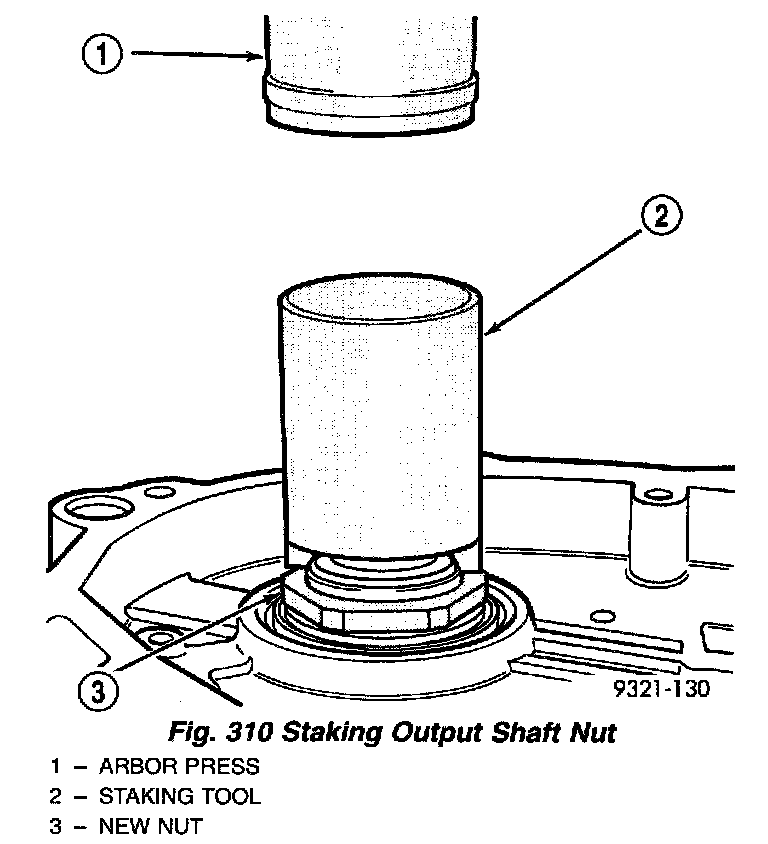 1

2

3

9321-130

Fig. 310 Staking Output Shaft Nut

1 – ARBOR PRESS
2 – STAKING TOOL
3 – NEW NUT