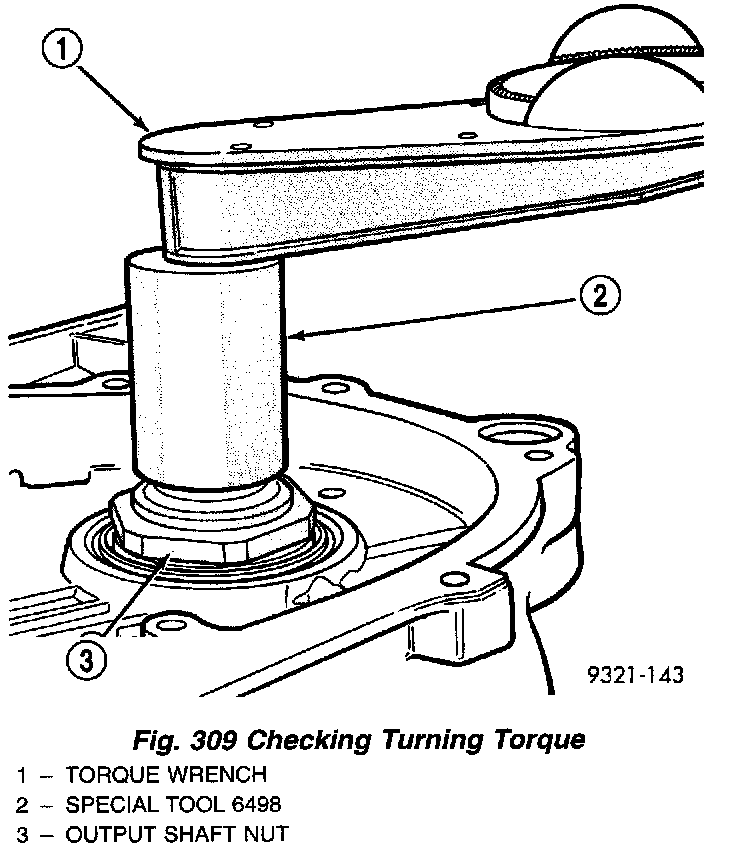 1

2

3

9321-143

Fig. 309 Checking Turning Torque

1 – TORQUE WRENCH
2 – SPECIAL TOOL 6498
3 – OUTPUT SHAFT NUT