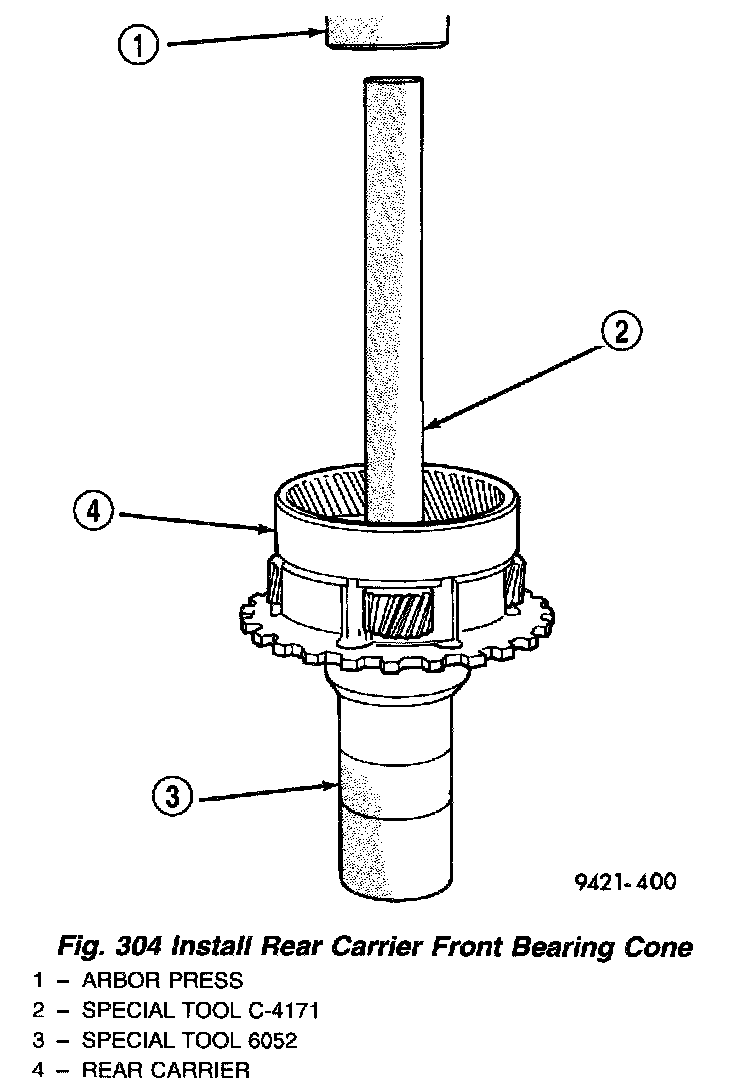 1

2

4

3

9421-400

Fig. 304 Install Rear Carrier Front Bearing Cone
1 – ARBOR PRESS
2 – SPECIAL TOOL C-4171
3 – SPECIAL TOOL 6052
4 – REAR CARRIER