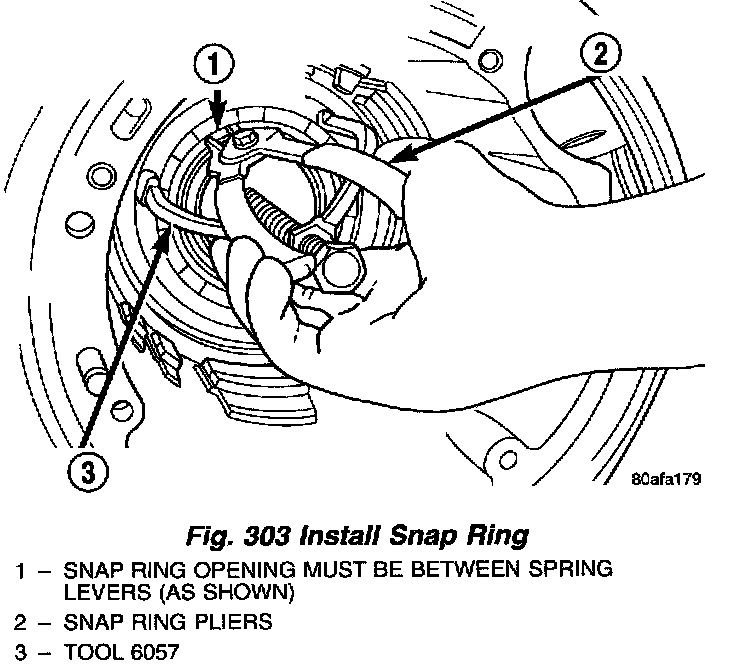 1

2

3

80afa179

Fig. 303 Install Snap Ring

1 – SNAP RING OPENING MUST BE BETWEEN SPRING LEVERS (AS SHOWN)

2 – SNAP RING PLIERS

3 – TOOL 6057