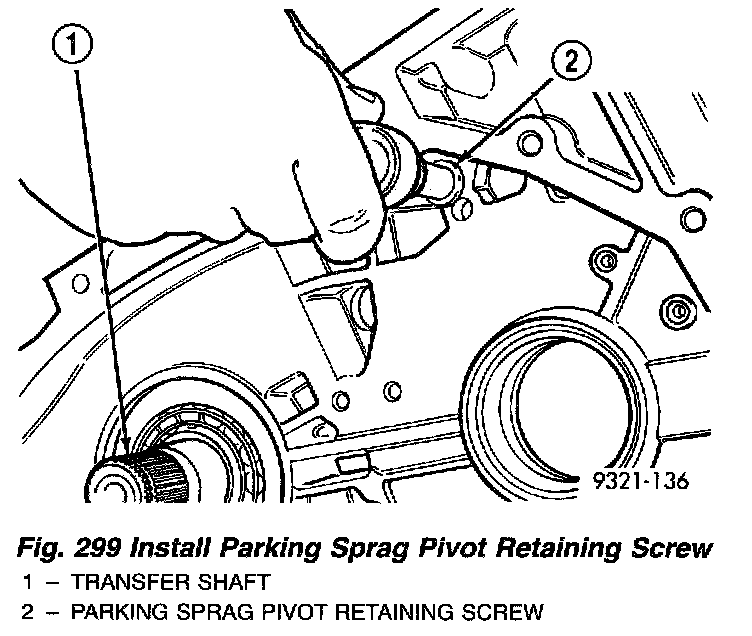 1

2

9321-136

Fig. 299 Install Parking Sprag Pivot Retaining Screw

1 – TRANSFER SHAFT

2 – PARKING SPRAG PIVOT RETAINING SCREW