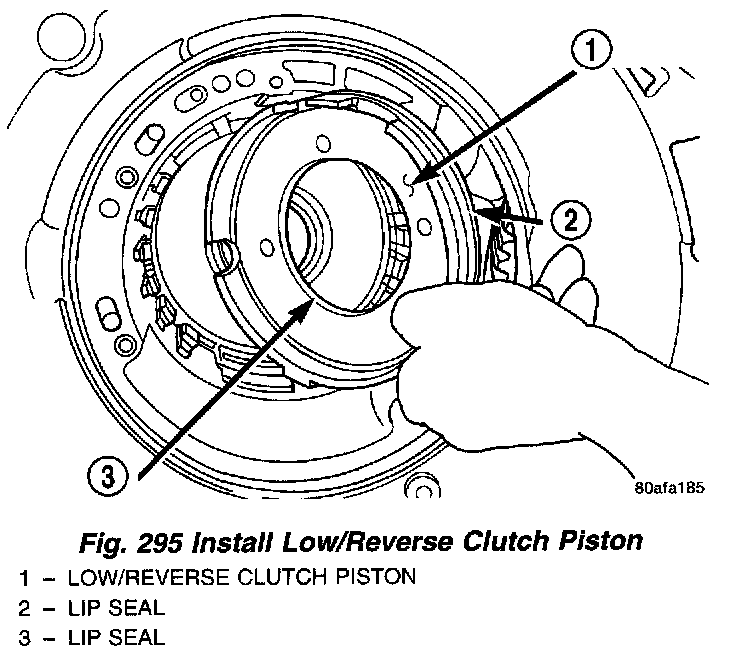 1

2

3

80afa185

Fig. 295 Install Low/Reverse Clutch Piston

1 – LOW/REVERSE CLUTCH PISTON
2 – LIP SEAL
3 – LIP SEAL