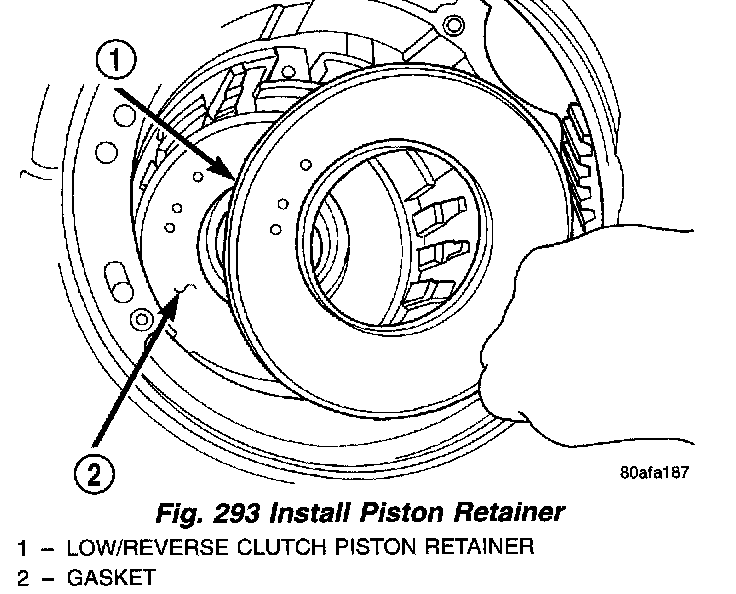 1

2

80afa187

Fig. 293 Install Piston Retainer

1 – LOW/REVERSE CLUTCH PISTON RETAINER

2 – GASKET