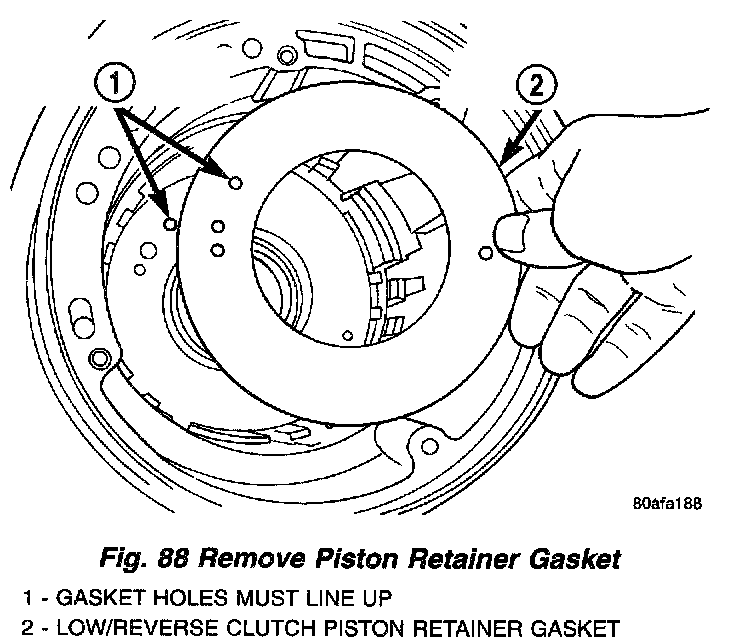 1

2

80afa188

Fig. 88 Remove Piston Retainer Gasket

1 - GASKET HOLES MUST LINE UP
2 - LOW/REVERSE CLUTCH PISTON RETAINER GASKET