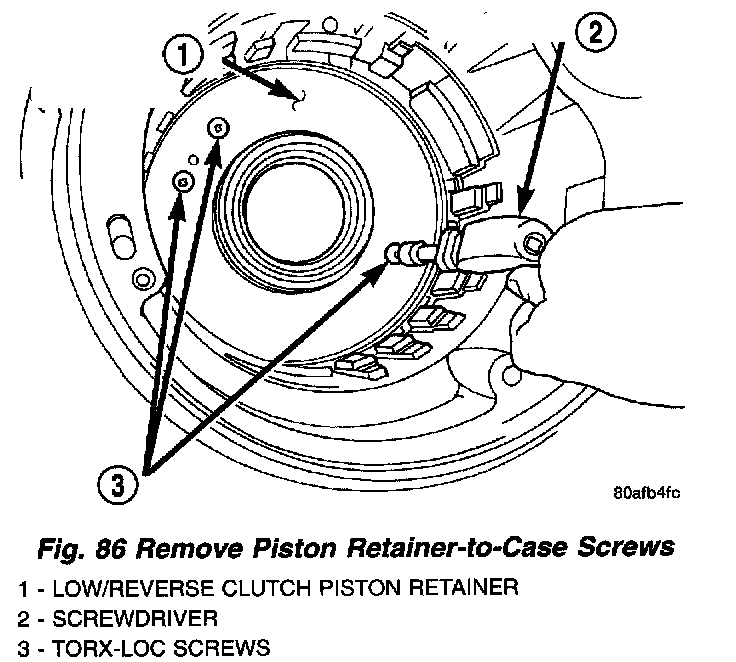 1

2

3

80afb4fc

Fig. 86 Remove Piston Retainer-to-Case Screws

1 - LOW/REVERSE CLUTCH PISTON RETAINER
2 - SCREWDRIVER
3 - TORX-LOC SCREWS