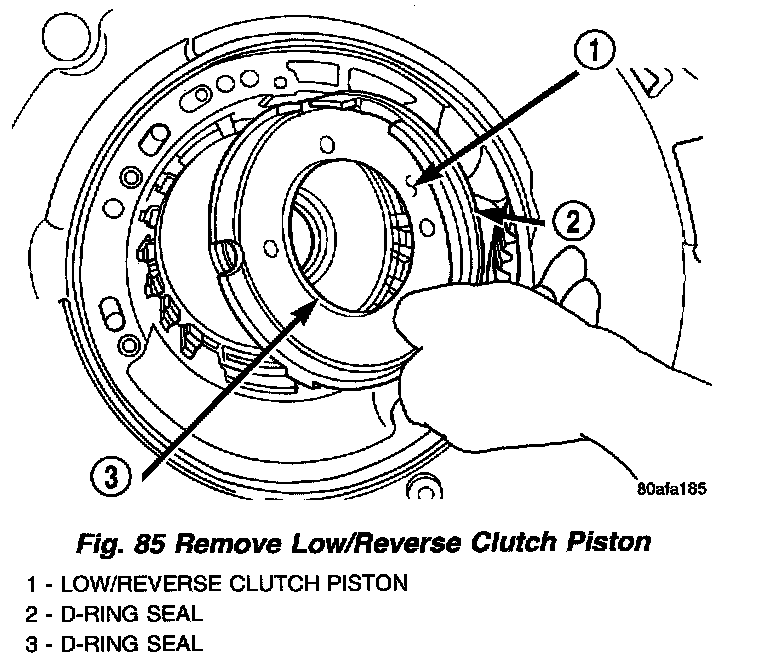 1

2

3

80afa185

Fig. 85 Remove Low/Reverse Clutch Piston

1 - LOW/REVERSE CLUTCH PISTON
2 - D-RING SEAL
3 - D-RING SEAL