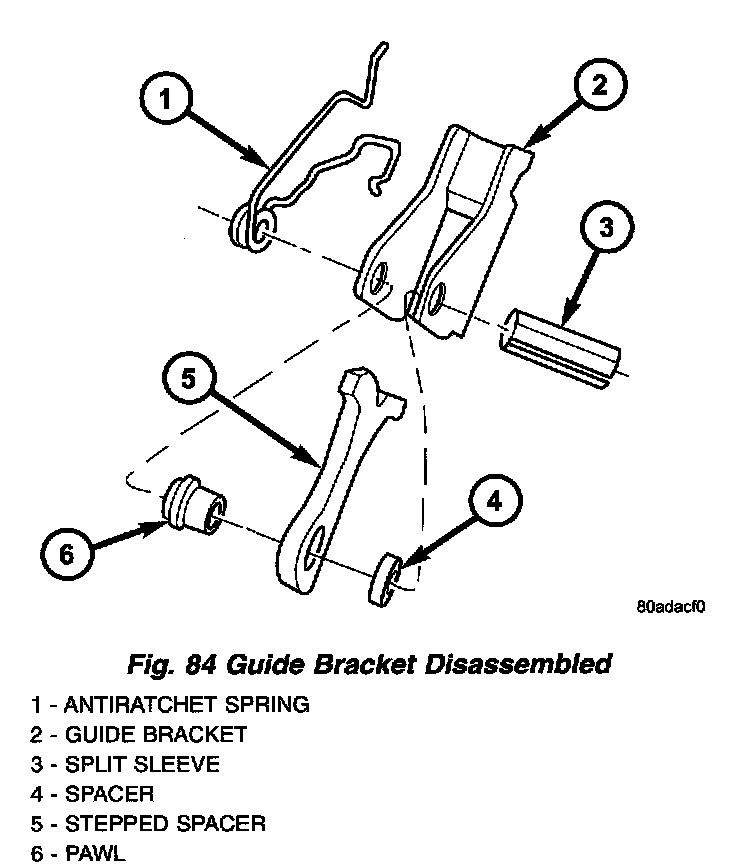 1

2

3

5

4

6

80adacf0

Fig. 84 Guide Bracket Disassembled

1 - ANTIRATCHET SPRING
2 - GUIDE BRACKET
3 - SPLIT SLEEVE
4 - SPACER
5 - STEPPED SPACER
6 - PAWL