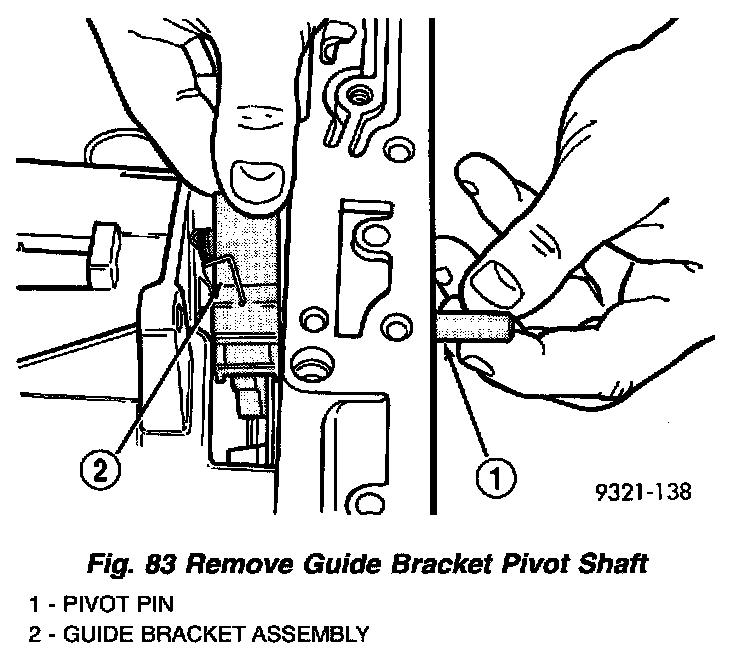 2

1

9321-138

Fig. 83 Remove Guide Bracket Pivot Shaft

1 - PIVOT PIN
2 - GUIDE BRACKET ASSEMBLY