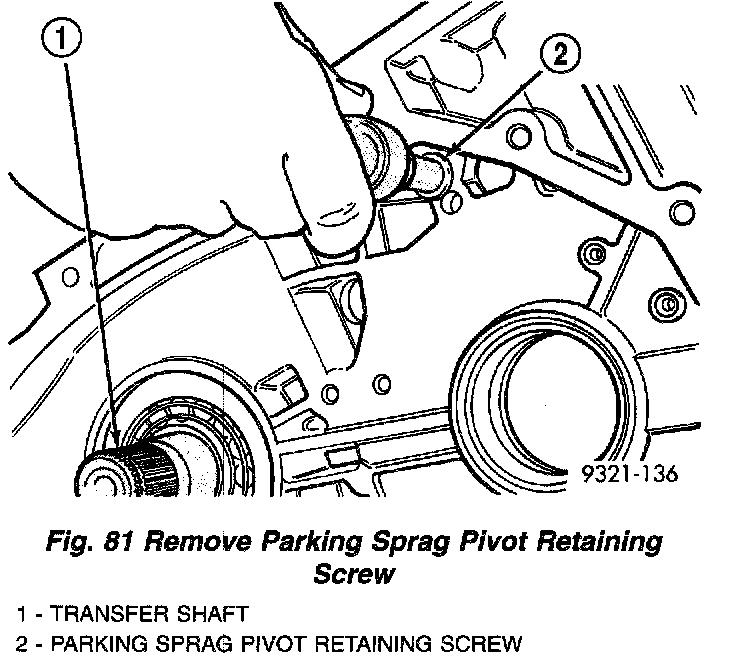 1

2

9321-136

Fig. 81 Remove Parking Sprag Pivot Retaining Screw

1 - TRANSFER SHAFT
2 - PARKING SPRAG PIVOT RETAINING SCREW