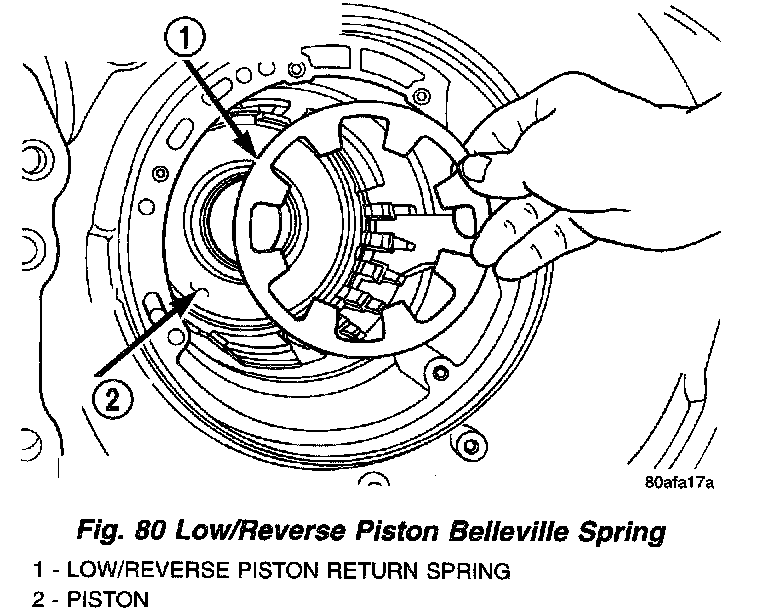 1

2

80afa17a

Fig. 80 Low/Reverse Piston Belleville Spring

1 - LOW/REVERSE PISTON RETURN SPRING
2 - PISTON