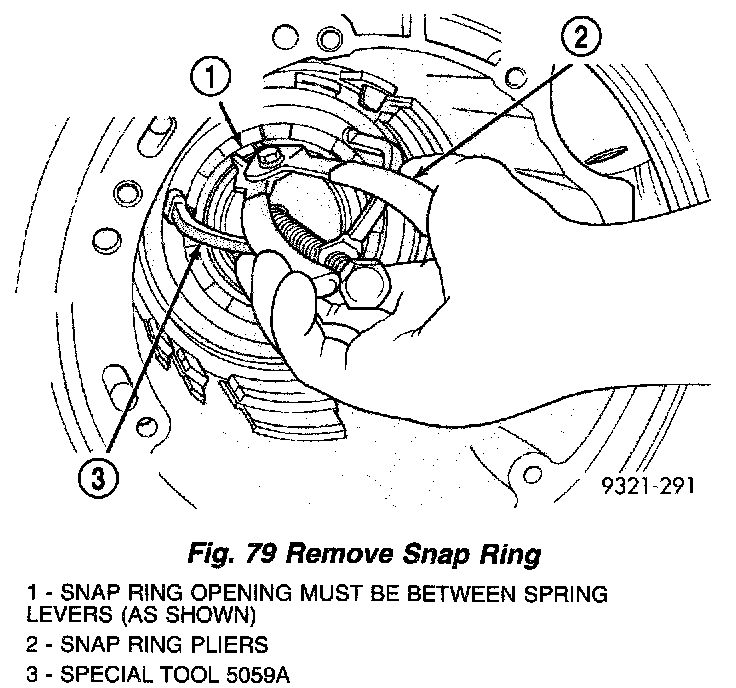 1

2

3

9321-291

Fig. 79 Remove Snap Ring

1 - SNAP RING OPENING MUST BE BETWEEN SPRING LEVERS (AS SHOWN)

2 - SNAP RING PLIERS

3 - SPECIAL TOOL 5059A