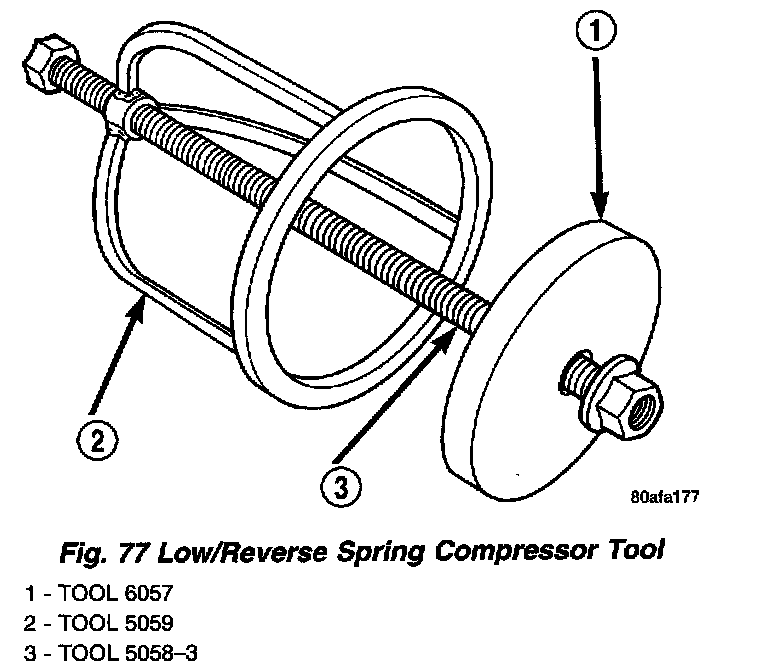 1

2

3

80afa177

Fig. 77 Low/Reverse Spring Compressor Tool

1 - TOOL 6057
2 - TOOL 5059
3 - TOOL 5058–3