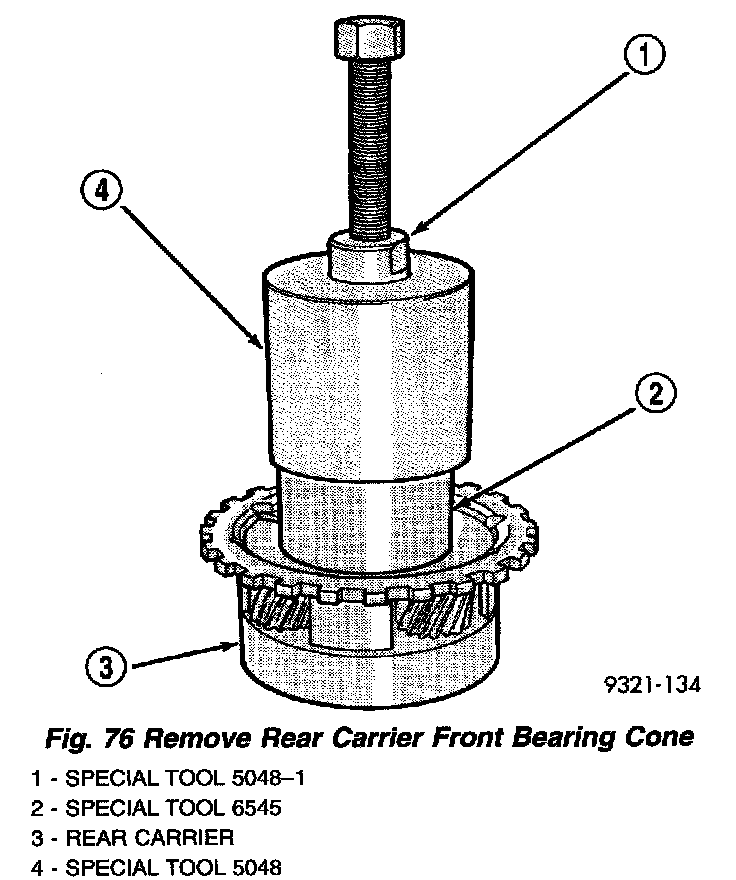 1

4

2

3

9321-134

Fig. 76 Remove Rear Carrier Front Bearing Cone

1 - SPECIAL TOOL 5048–1
2 - SPECIAL TOOL 6545
3 - REAR CARRIER
4 - SPECIAL TOOL 5048