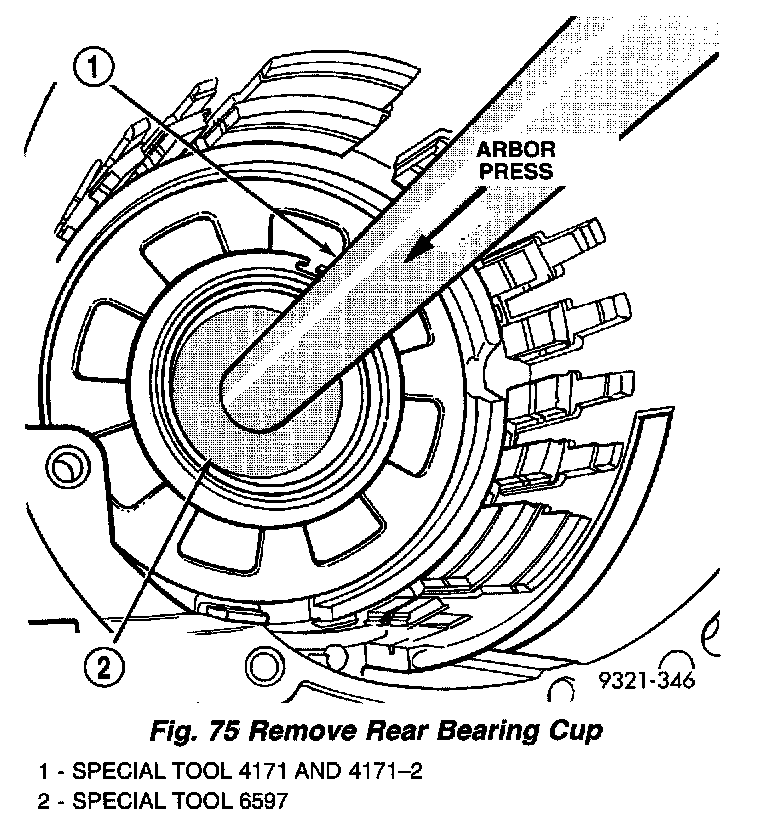 1

ARBOR PRESS

2

9321-346

Fig. 75 Remove Rear Bearing Cup

1 - SPECIAL TOOL 4171 AND 4171–2
2 - SPECIAL TOOL 6597