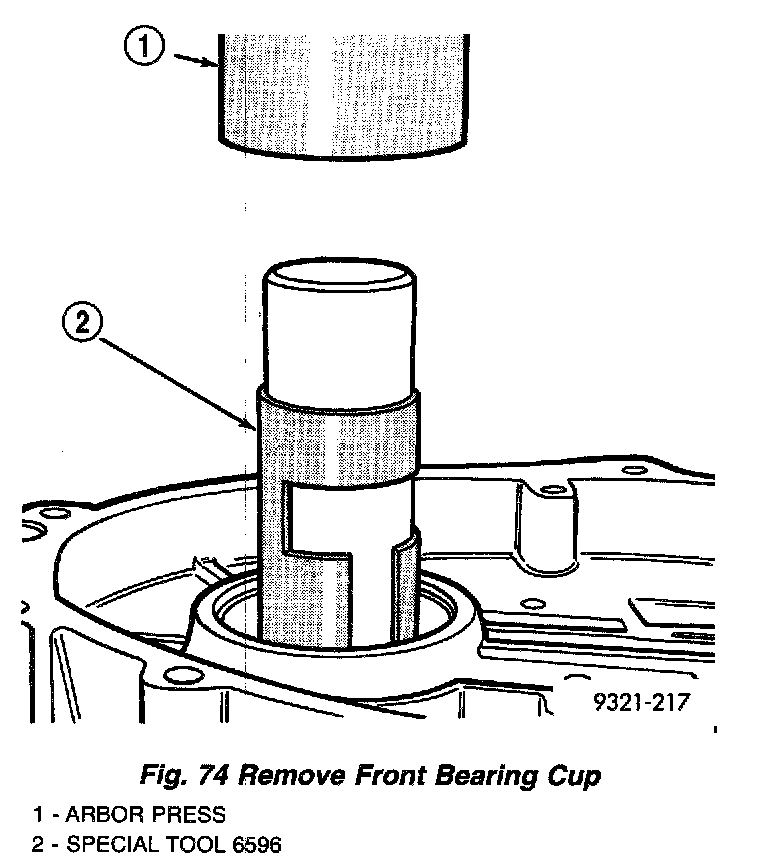 1

2

9321-217

Fig. 74 Remove Front Bearing Cup

1 - ARBOR PRESS
2 - SPECIAL TOOL 6596