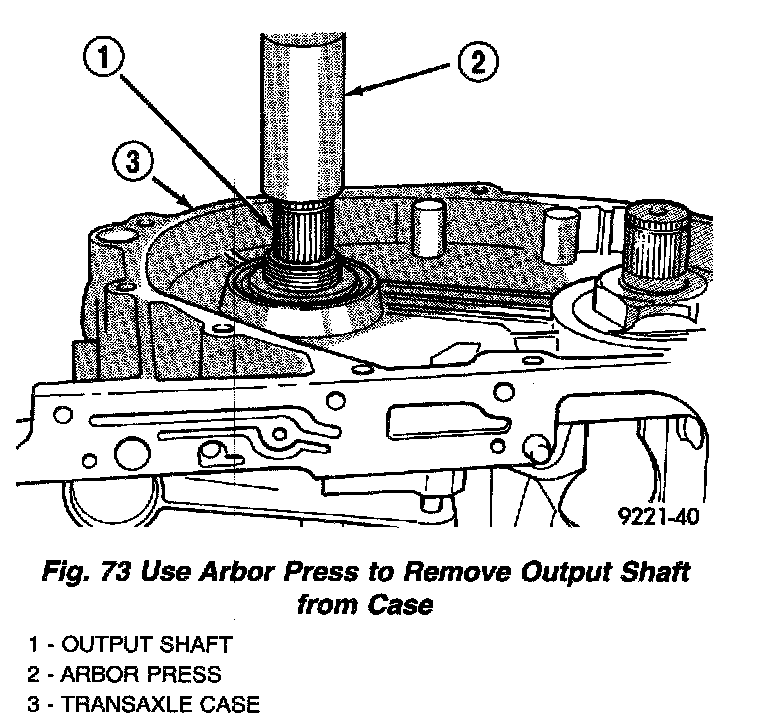 1

2

3

9221-40

Fig. 73 Use Arbor Press to Remove Output Shaft from Case

1 - OUTPUT SHAFT
2 - ARBOR PRESS
3 - TRANSAXLE CASE