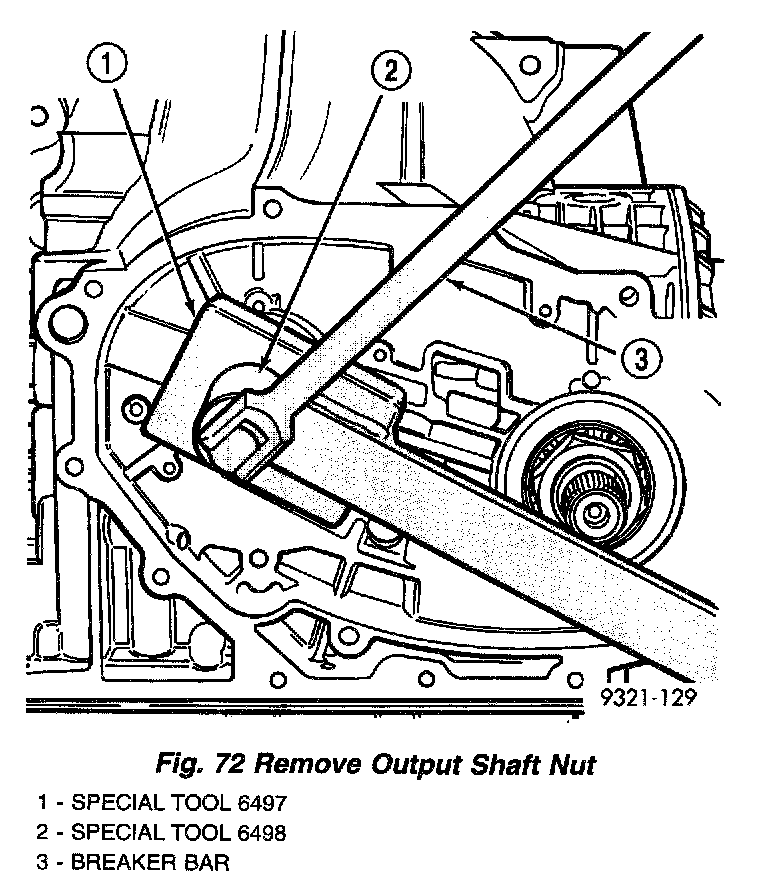 1

2

3

9321-129

Fig. 72 Remove Output Shaft Nut

1 - SPECIAL TOOL 6497
2 - SPECIAL TOOL 6498
3 - BREAKER BAR