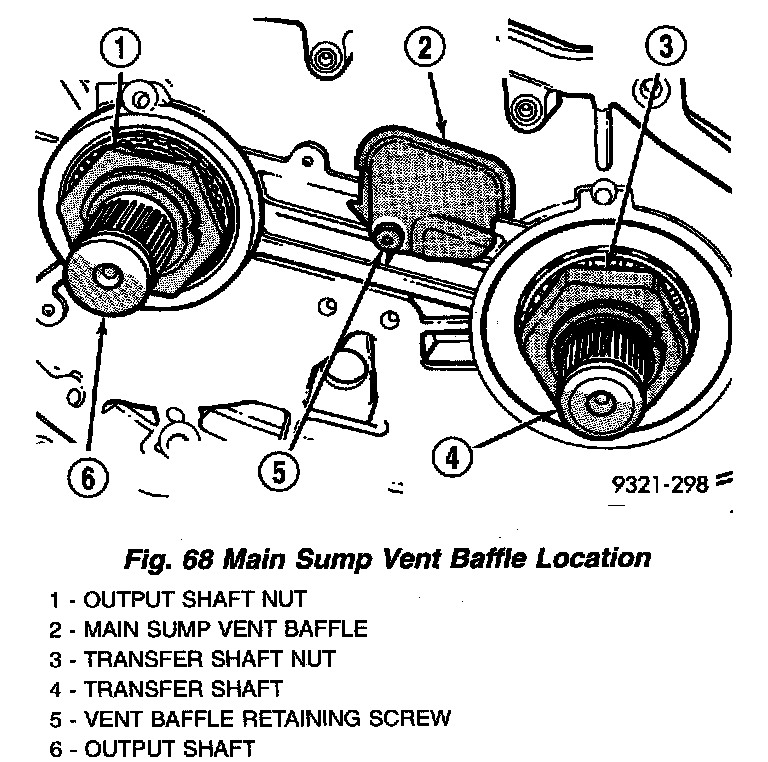 1
2
3
6
5
4
9321-298

Fig. 68 Main Sump Vent Baffle Location

1 - OUTPUT SHAFT NUT
2 - MAIN SUMP VENT BAFFLE
3 - TRANSFER SHAFT NUT
4 - TRANSFER SHAFT
5 - VENT BAFFLE RETAINING SCREW
6 - OUTPUT SHAFT