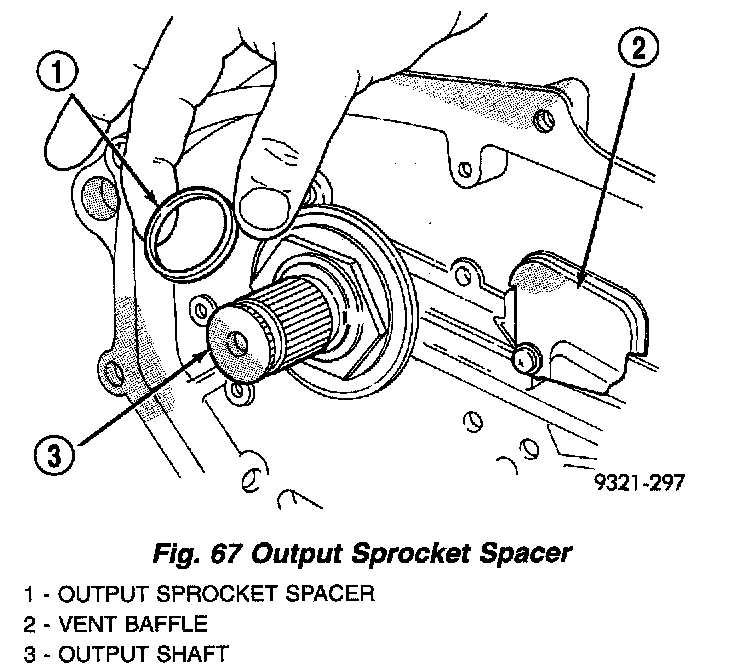 1

2

3

9321-297

Fig. 67 Output Sprocket Spacer

1 - OUTPUT SPROCKET SPACER
2 - VENT BAFFLE
3 - OUTPUT SHAFT