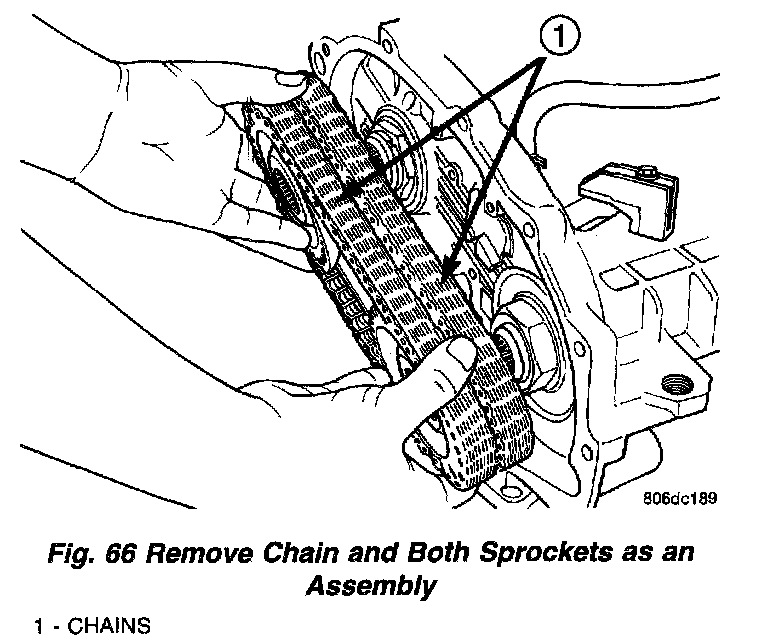 1

806dc189

Fig. 66 Remove Chain and Both Sprockets as an Assembly

1 - CHAINS