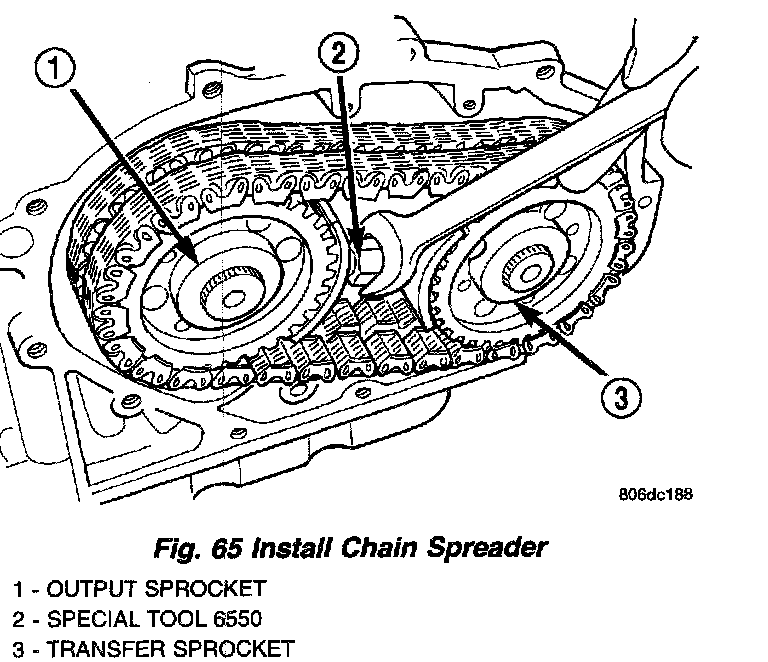 1
2
3
806dc188

Fig. 65 Install Chain Spreader

1 - OUTPUT SPROCKET
2 - SPECIAL TOOL 6550
3 - TRANSFER SPROCKET