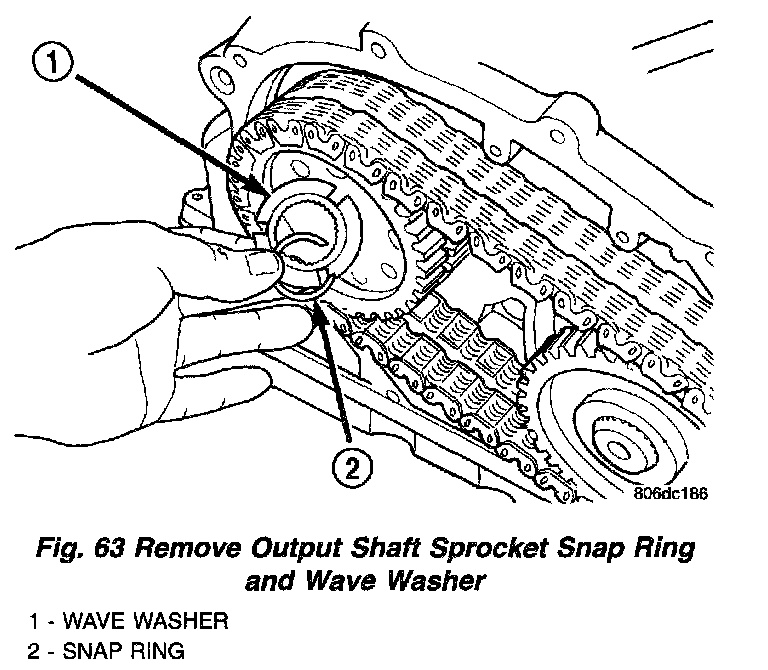 1

2

806dc186

Fig. 63 Remove Output Shaft Sprocket Snap Ring and Wave Washer

1 - WAVE WASHER
2 - SNAP RING