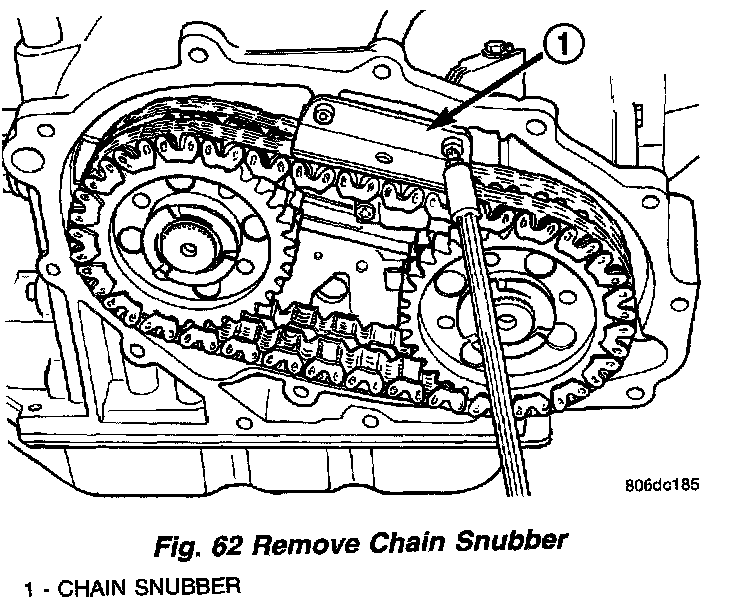 1

806dc185

Fig. 62 Remove Chain Snubber

1 - CHAIN SNUBBER