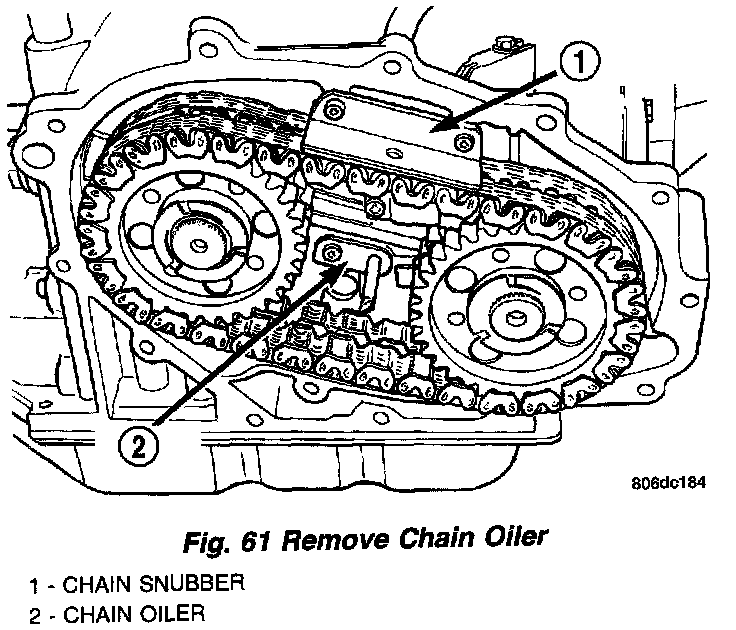 1

2

806dc184

Fig. 61 Remove Chain Oiler

1 - CHAIN SNUBBER
2 - CHAIN OILER